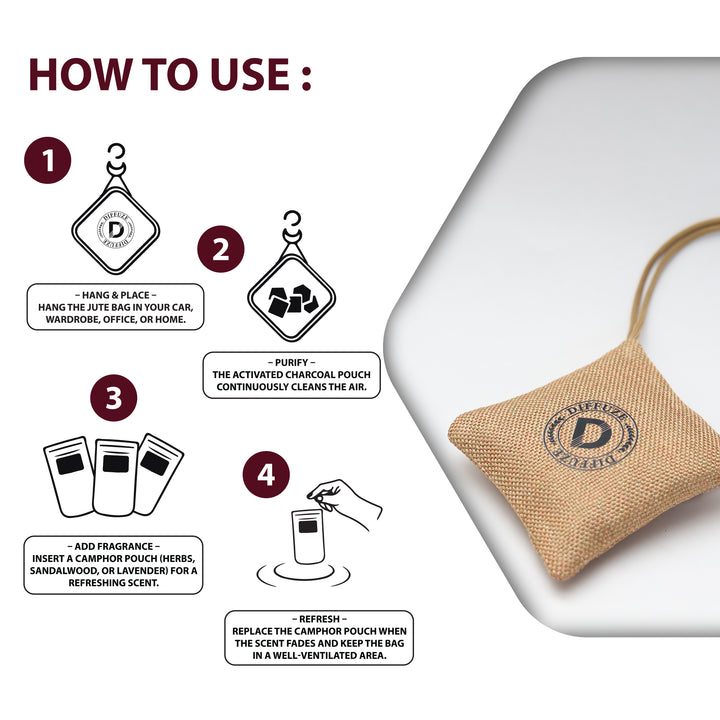 HOW TO USE :

1

DIFFUZE
D
DIFFUZE

– HANG & PLACE –
HANG THE JUTE BAG IN YOUR CAR, WARDROBE, OFFICE, OR HOME.

2

– PURIFY –
THE ACTIVATED CHARCOAL POUCH CONTINUOUSLY CLEANS THE AIR.

3

– ADD FRAGRANCE –
INSERT A CAMPHOR POUCH (HERBS, SANDALWOOD, OR LAVENDER) FOR A REFRESHING SCENT.

4

– REFRESH –
REPLACE THE CAMPHOR POUCH WHEN THE SCENT FADES AND KEEP THE BAG IN A WELL-VENTILATED AREA.

DIFFUZE
D
DIFFUZE